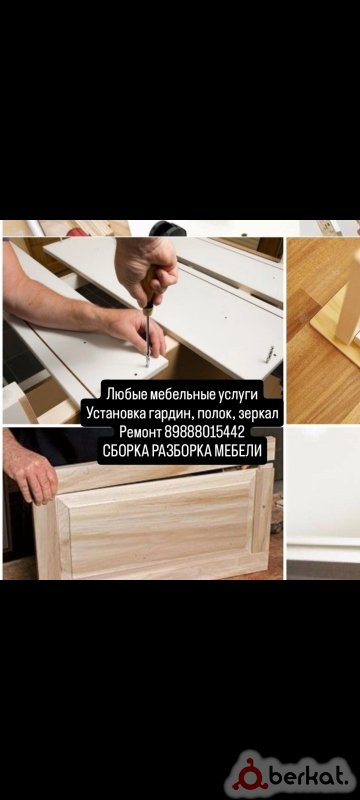 Любые мебельные услуги
Установка гардин, полок, зеркал
Ремонт 89888015442
СБОРКА РАЗБОРКА МЕБЕЛИ

berkat.